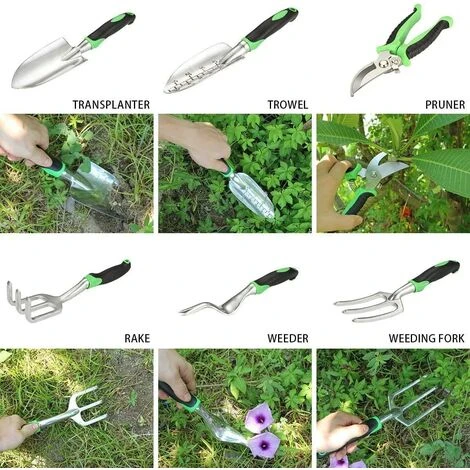 TRANSPLANTER
TROWEL
PRUNER
RAKE
WEEDER
WEEDING FORK